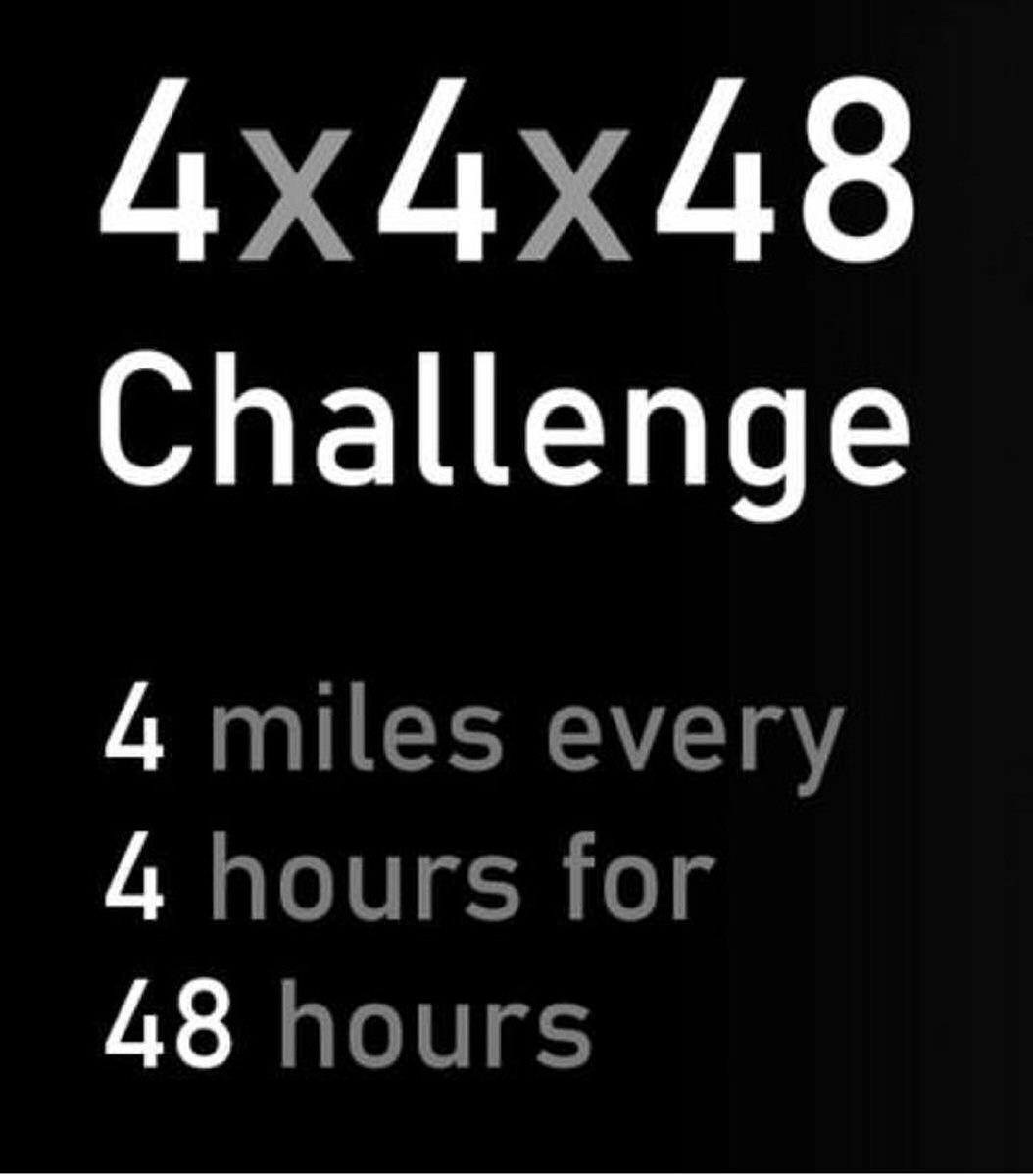 4X4X48
Challenge

4 miles every
4 hours for
48 hours